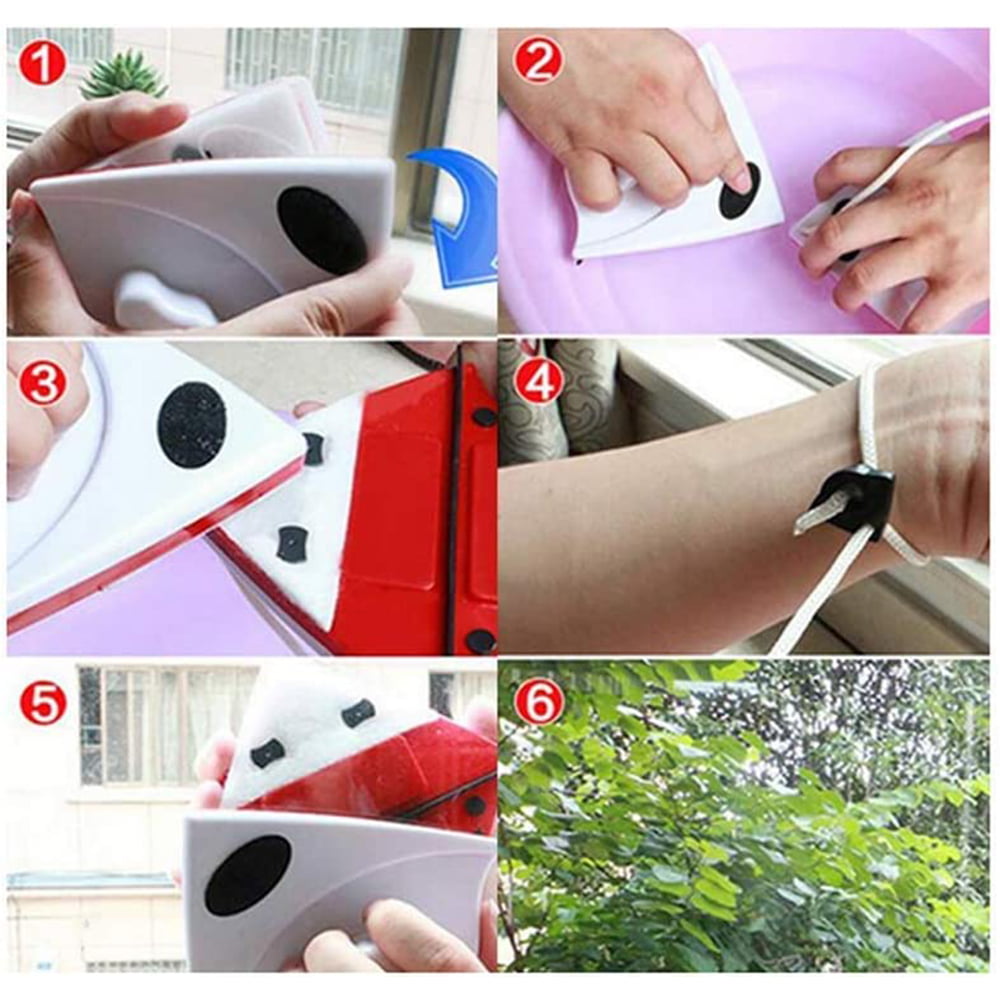 1
2
3
4
5
6